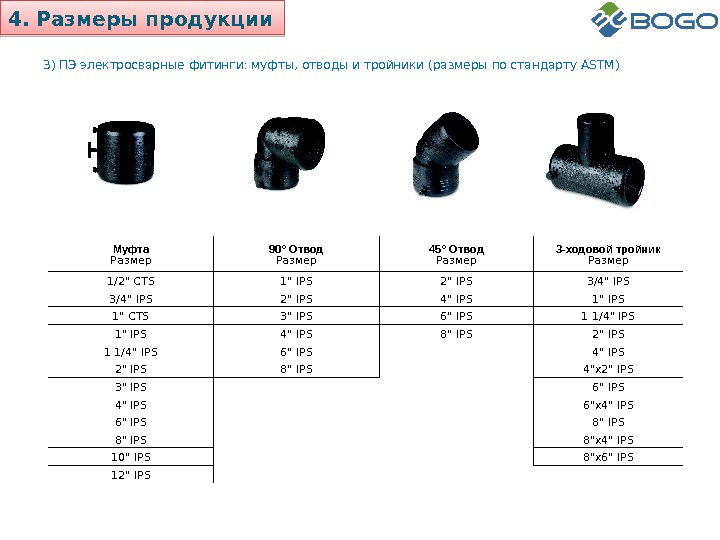 4. Размеры продукции

BOGO

3) ПЭ электросварные фитинги: муфты, отводы и тройники (размеры по стандарту ASTM)

| Муфта Размер | 90° Отвод Размер | 45° Отвод Размер | 3-ходовой тройник Размер |
|---|---|---|---|
| 1/2" CTS | 1" IPS | 2" IPS | 3/4" IPS |
| 3/4" IPS | 2" IPS | 4" IPS | 1" IPS |
| 1" CTS | 3" IPS | 6" IPS | 1 1/4" IPS |
| 1" IPS | 4" IPS | 8" IPS | 2" IPS |
| 1 1/4" IPS | 6" IPS | | 4" IPS |
| 2" IPS | 8" IPS | | 4"x2" IPS |
| 3" IPS | | | 6" IPS |
| 4" IPS | | | 6"x4" IPS |
| 6" IPS | | | 8" IPS |
| 8" IPS | | | 8"x4" IPS |
| 10" IPS | | | 8"x6" IPS |
| 12" IPS | | | |