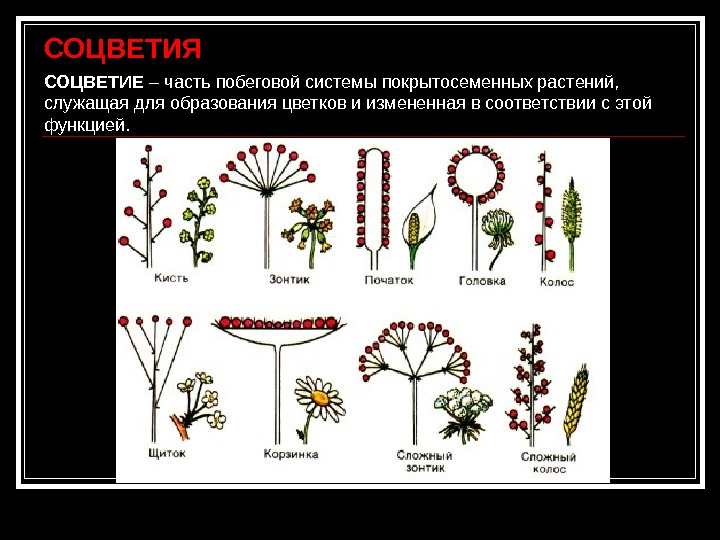 СОЦВЕТИЯ

СОЦВЕТИЕ – часть побеговой системы покрытосеменных растений, служащая для образования цветков и измененная в соответствии с этой функцией.

Кисть

Зонтик

Початок

Головка

Колос

Щиток

Корзинка

Сложный зонтик

Сложный колос