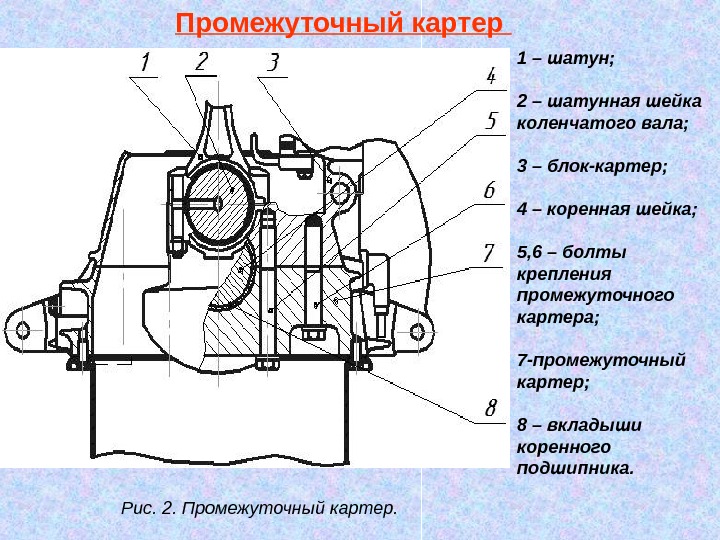 Промежуточный картер

1 2 3 4 5 6 7 8

1 – шатун;

2 – шатунная шейка коленчатого вала;

3 – блок-картер;

4 – коренная шейка;

5,6 – болты крепления промежуточного картера;

7-промежуточный картер;

8 – вкладыши коренного подшипника.

Рис. 2. Промежуточный картер.