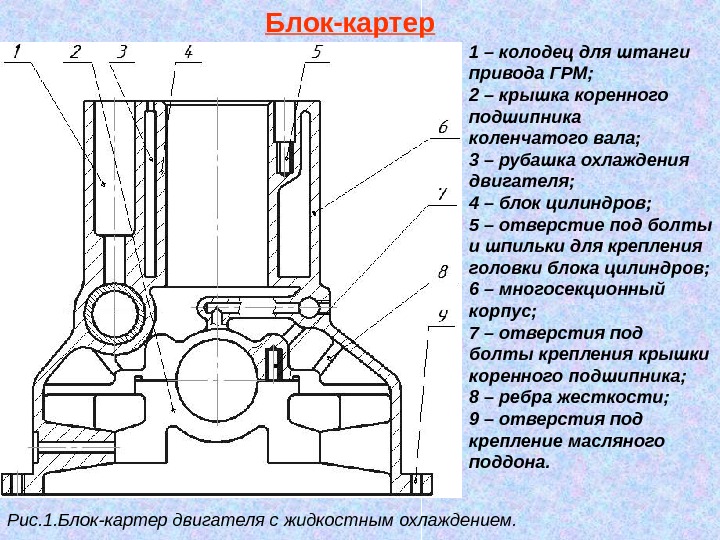 Блок-картер

1 2 3 4 5 6 7 8 9

1 – колодец для штанги привода ГРМ;
2 – крышка коренного подшипника коленчатого вала;
3 – рубашка охлаждения двигателя;
4 – блок цилиндров;
5 – отверстие под болты и шпильки для крепления головки блока цилиндров;
6 – многосекционный корпус;
7 – отверстия под болты крепления крышки коренного подшипника;
8 – ребра жесткости;
9 – отверстия под крепление масляного поддона.

Рис.1.Блок-картер двигателя с жидкостным охлаждением.