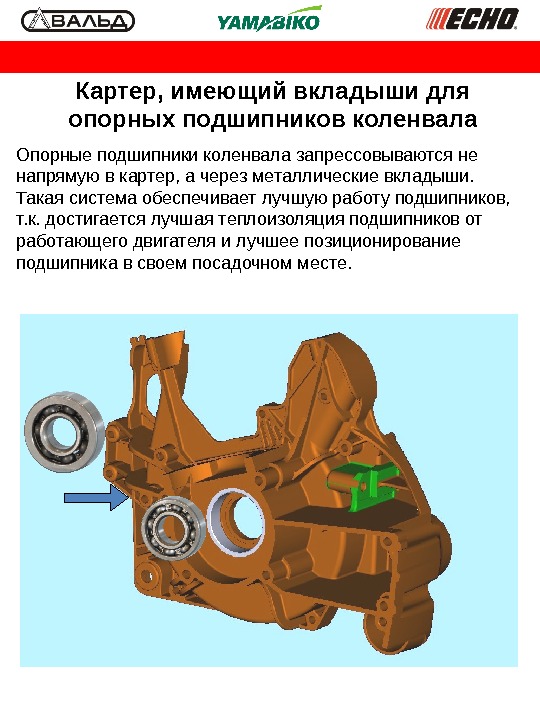 АВАЛЬД

YAMABIKO

ECHO

Картер, имеющий вкладыши для опорных подшипников коленвала

Опорные подшипники коленвала запрессовываются не напрямую в картер, а через металлические вкладыши. Такая система обеспечивает лучшую работу подшипников, т.к. достигается лучшая теплоизоляция подшипников от работающего двигателя и лучшее позиционирование подшипника в своем посадочном месте.