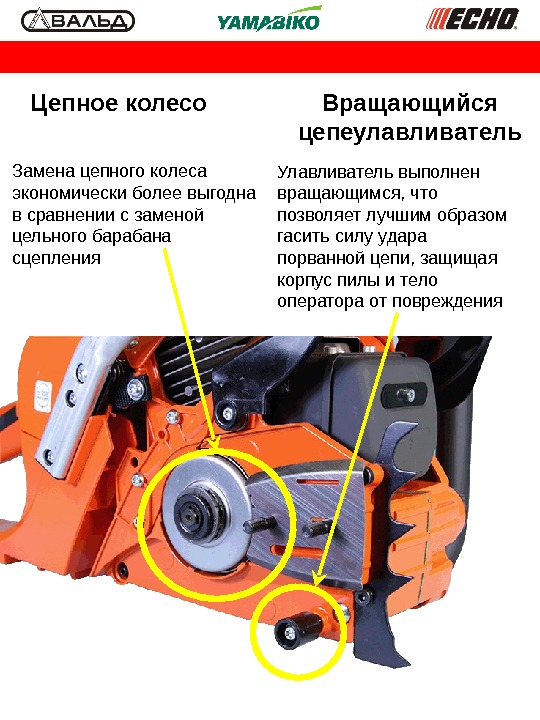 АВАЛЬД YAMABIKO ECHO

Цепное колесо

Замена цепного колеса экономически более выгодна в сравнении с заменой цельного барабана сцепления

Вращающийся цепеулавливатель

Улавливатель выполнен вращающимся, что позволяет лучшим образом гасить силу удара порванной цепи, защищая корпус пилы и тело оператора от повреждения