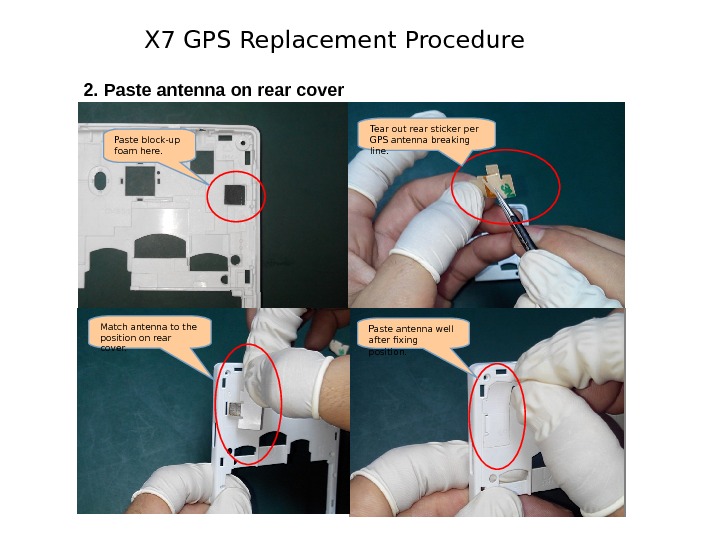 X7 GPS Replacement Procedure

2. Paste antenna on rear cover

Paste block-up foam here.

Tear out rear sticker per GPS antenna breaking line.

Match antenna to the position on rear cover.

Paste antenna well after fixing position.