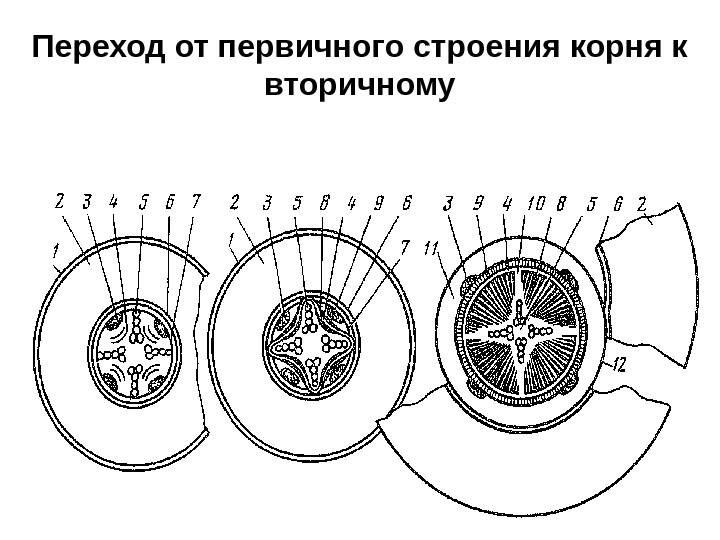 Переход от первичного строения корня к вторичному

2 3 4 5 6 7
1

2 3 5 8 4 9 6
1 7

3 9 4 10 8 5 6 2
11
12