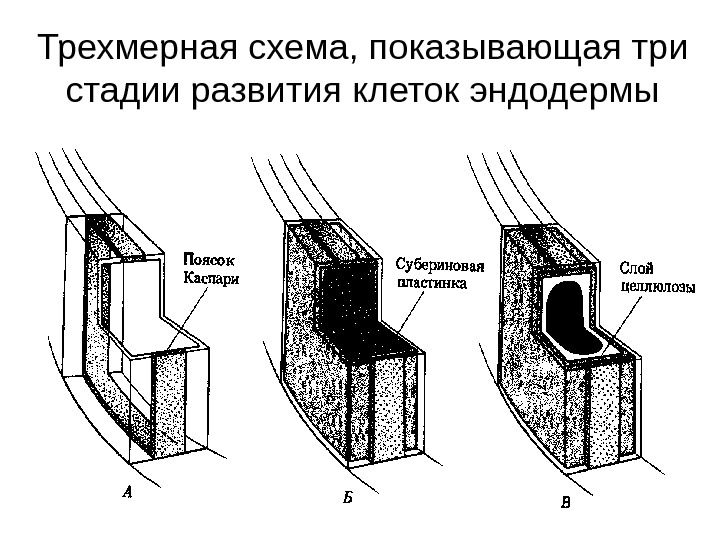 Трехмерная схема, показывающая три стадии развития клеток эндодермы

Поясок Каспари

Субериновая пластинка

Слой целлюлозы

А

Б

В