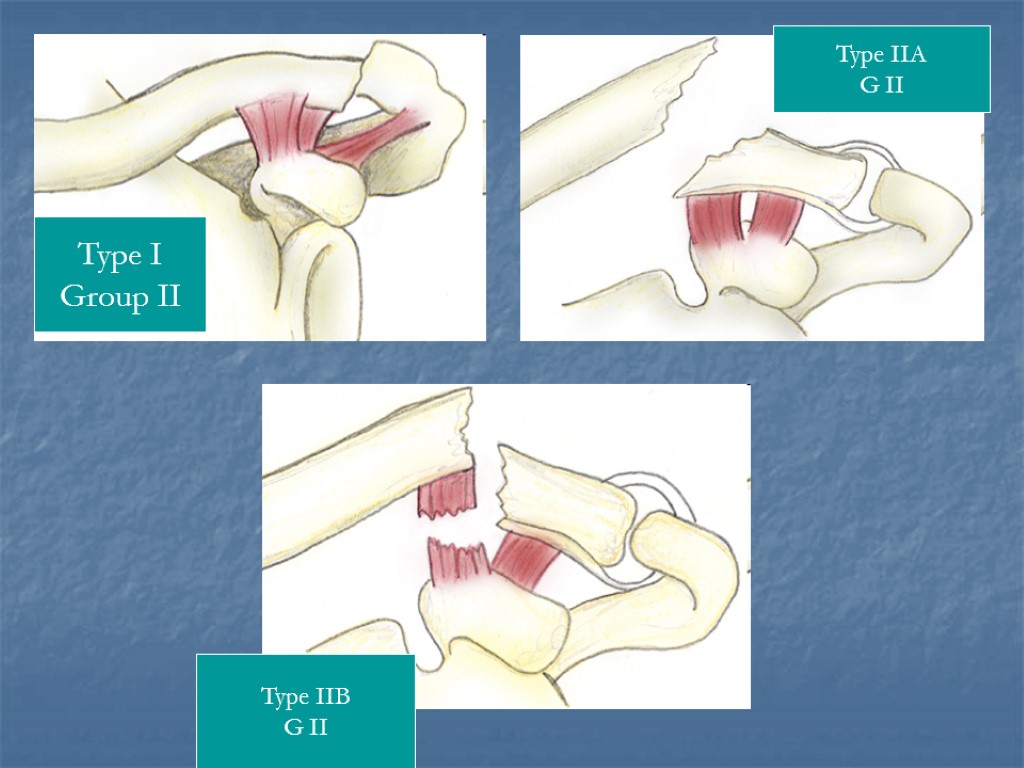 Type I
Group II

Type IIA
G II

Type IIB
G II