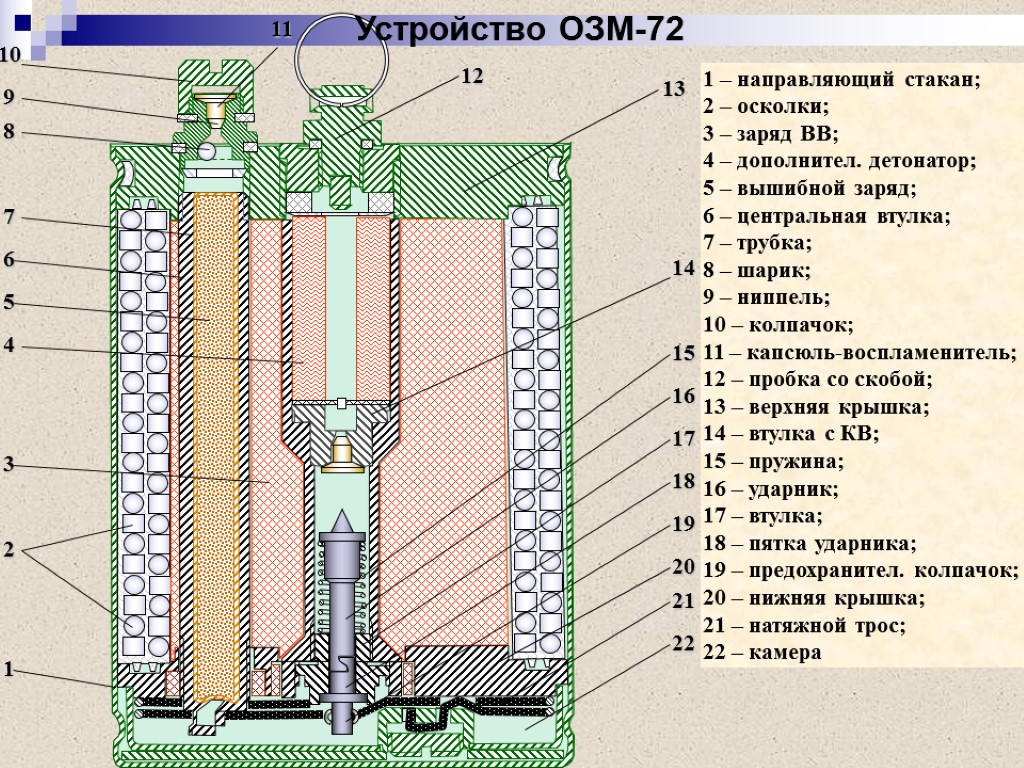 Устройство ОЗМ-72

11
10
9
8
7
6
5
4
3
2
1
12
13
14
15
16
17
18
19
20
21
22

1 – направляющий стакан;
2 – осколки;
3 – заряд ВВ;
4 – дополнител. детонатор;
5 – вышибной заряд;
6 – центральная втулка;
7 – трубка;
8 – шарик;
9 – ниппель;
10 – колпачок;
11 – капсюль-воспламенитель;
12 – пробка со скобой;
13 – верхняя крышка;
14 – втулка с КВ;
15 – пружина;
16 – ударник;
17 – втулка;
18 – пятка ударника;
19 – предохранител. колпачок;
20 – нижняя крышка;
21 – натяжной трос;
22 – камера