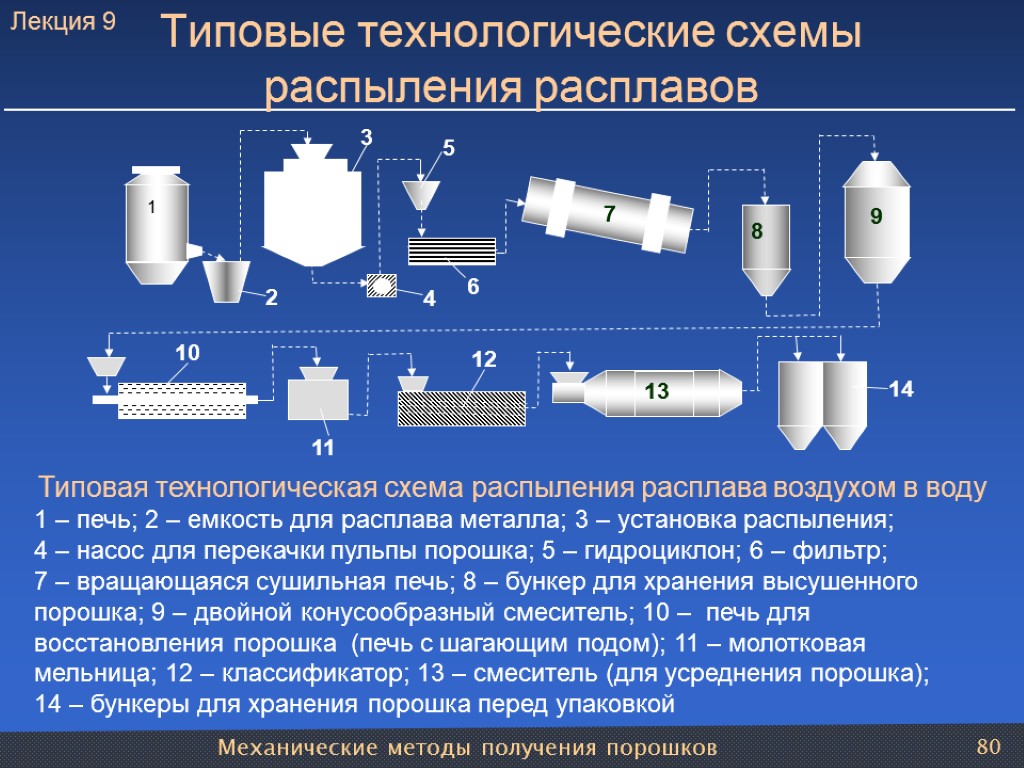 Лекция 9

Типовые технологические схемы распыления расплавов

1
2
3
4
5
6
7
8
9
10
11
12
13
14

Типовая технологическая схема распыления расплава воздухом в воду

1 – печь; 2 – емкость для расплава металла; 3 – установка распыления; 4 – насос для перекачки пульпы порошка; 5 – гидроциклон; 6 – фильтр; 7 – вращающаяся сушильная печь; 8 – бункер для хранения высушенного порошка; 9 – двойной конусообразный смеситель; 10 – печь для восстановления порошка (печь с шагающим подом); 11 – молотковая мельница; 12 – классификатор; 13 – смеситель (для усреднения порошка); 14 – бункеры для хранения порошка перед упаковкой

Механические методы получения порошков

80