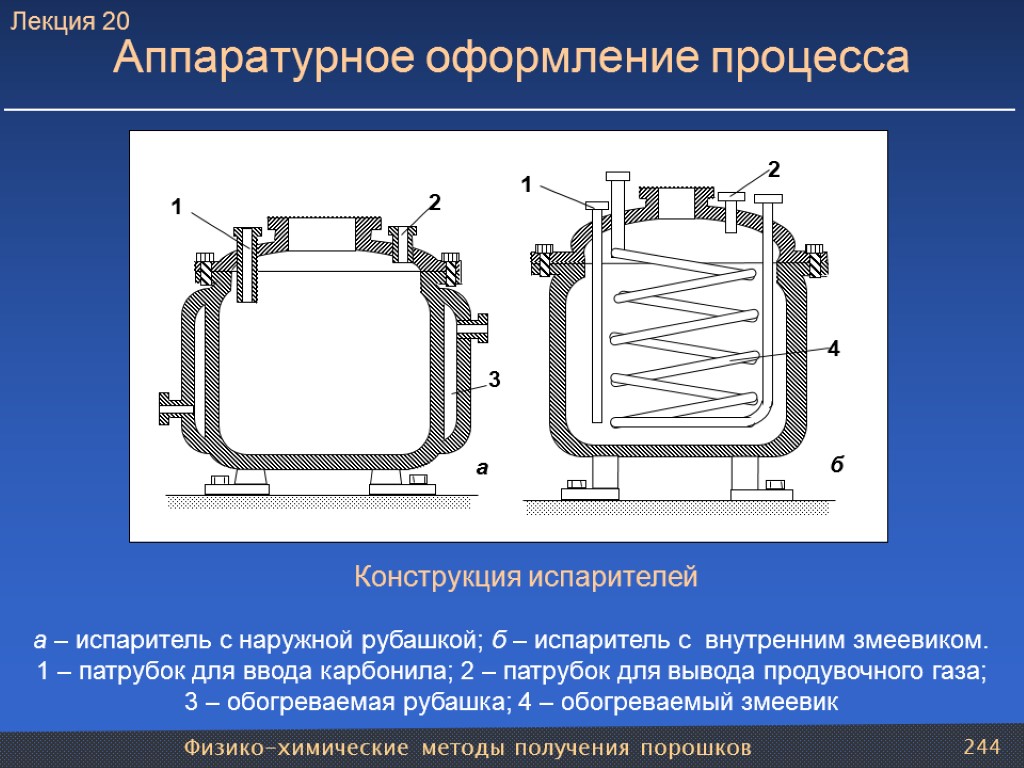 Лекция 20

Аппаратурное оформление процесса

1
2
3
а
1
2
4
б

Конструкция испарителей

а – испаритель с наружной рубашкой; б – испаритель с внутренним змеевиком. 1 – патрубок для ввода карбонила; 2 – патрубок для вывода продувочного газа; 3 – обогреваемая рубашка; 4 – обогреваемый змеевик

Физико-химические методы получения порошков

244