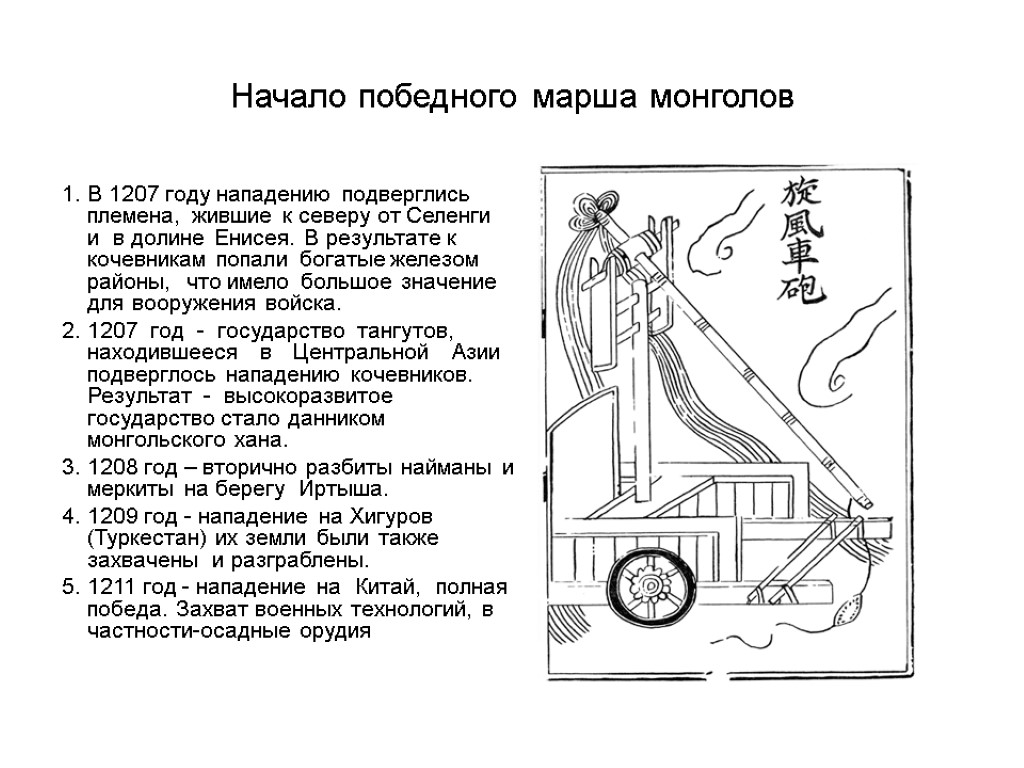 Начало победного марша монголов

1. В 1207 году нападению подверглись племена, жившие к северу от Селенги и в долине Енисея. В результате к кочевникам попали богатые железом районы, что имело большое значение для вооружения войска.

2. 1207 год - государство тангутов, находившееся в Центральной Азии подверглось нападению кочевников. Результат - высокоразвитое государство стало данником монгольского хана.

3. 1208 год – вторично разбиты найманы и меркиты на берегу Иртыша.

4. 1209 год - нападение на Хигуров (Туркестан) их земли были также захвачены и разграблены.

5. 1211 год - нападение на Китай, полная победа. Захват военных технологий, в частности-осадные орудия

旋風車砲