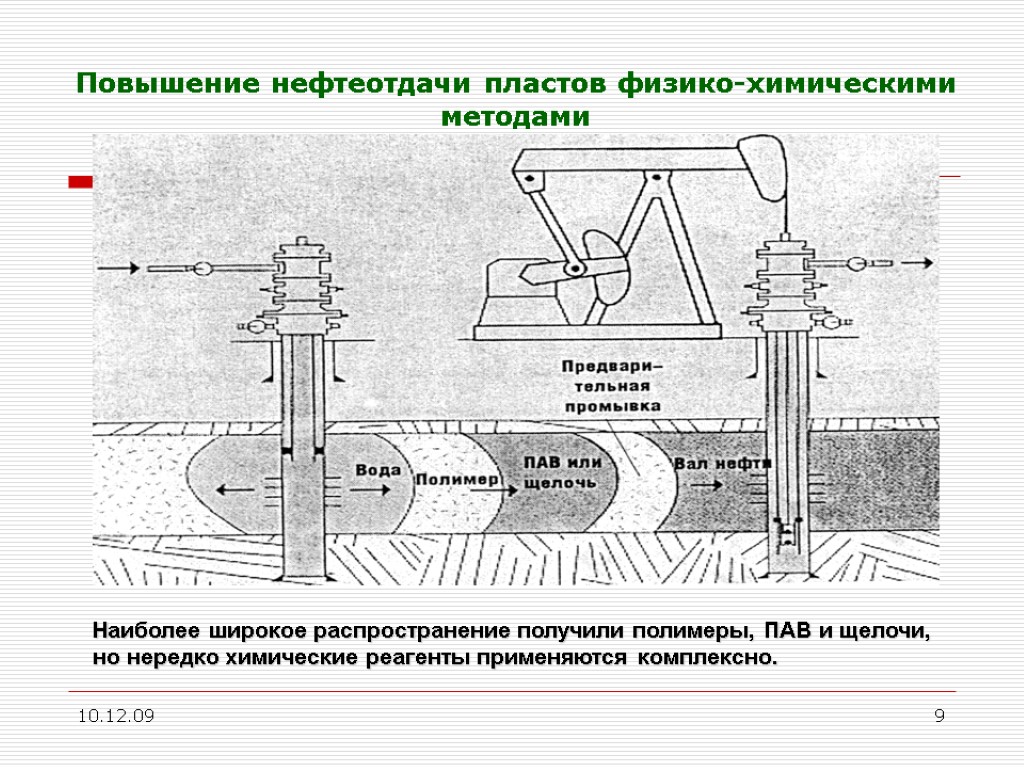 Повышение нефтеотдачи пластов физико-химическими методами

Предвари-тельная промывка

Вода

Полимер

ПАВ или щелочь

Вал нефти

Наиболее широкое распространение получили полимеры, ПАВ и щелочи, но нередко химические реагенты применяются комплексно.

10.12.09

9