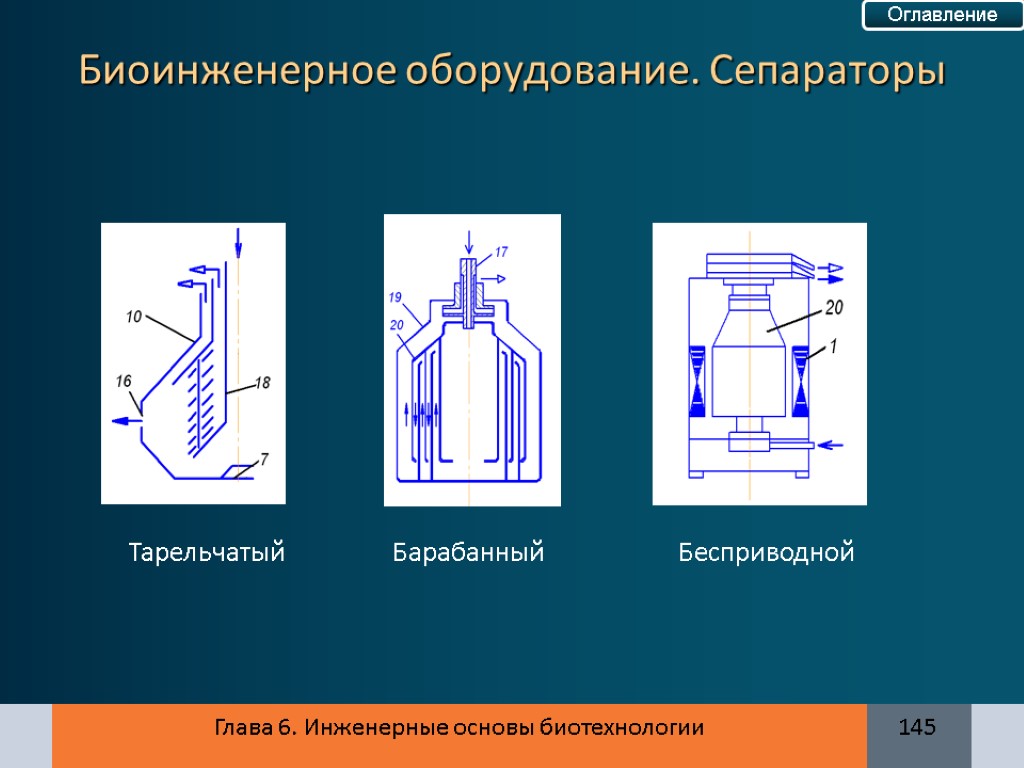 Оглавление

Биоинженерное оборудование. Сепараторы

10
16
18
7

17
19
20

20
1

Тарельчатый

Барабанный

Бесприводной

Глава 6. Инженерные основы биотехнологии

145