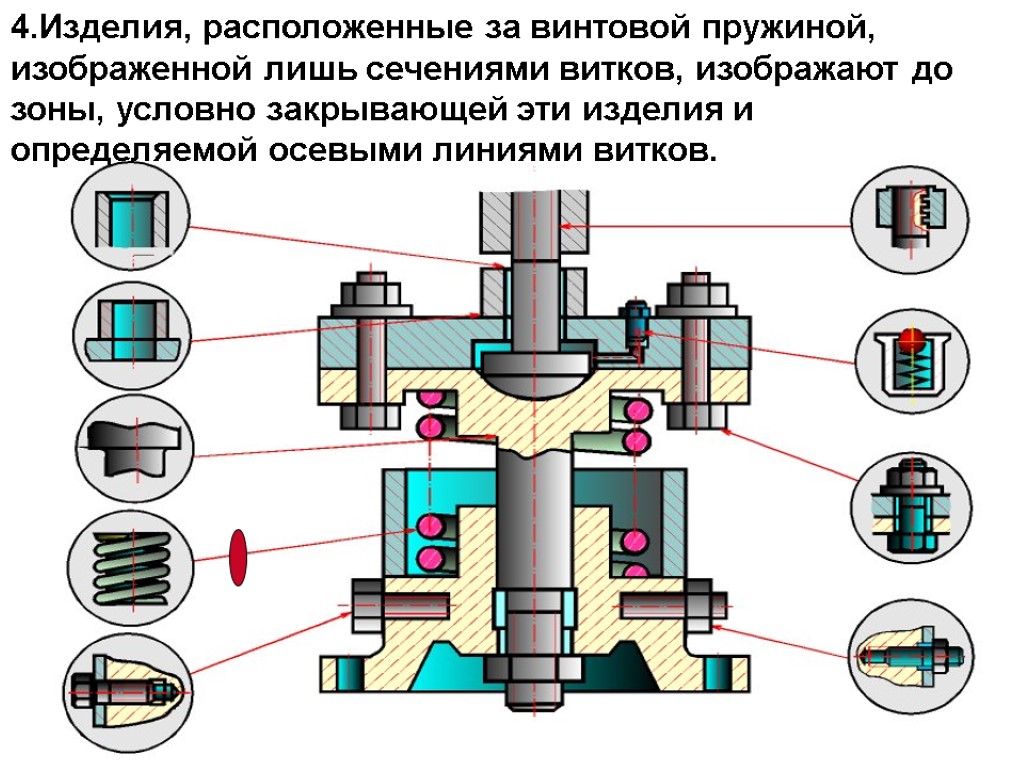 4.Изделия, расположенные за винтовой пружиной, изображенной лишь сечениями витков, изображают до зоны, условно закрывающей эти изделия и определяемой осевыми линиями витков.