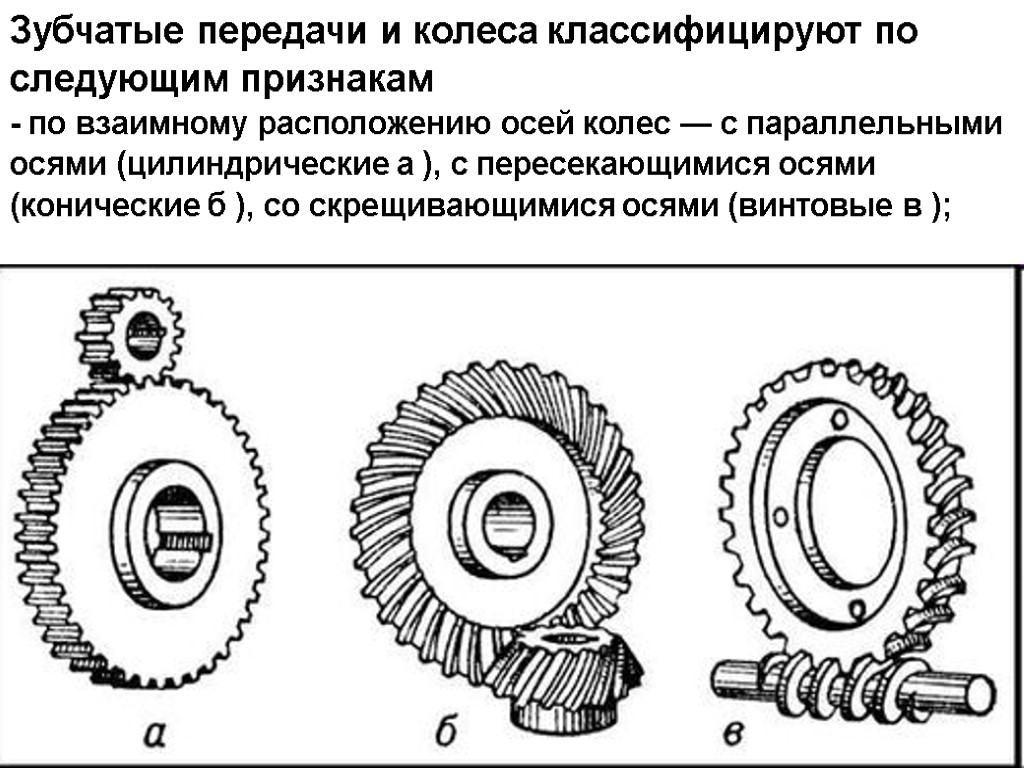 Зубчатые передачи и колеса классифицируют по следующим признакам

- по взаимному расположению осей колес — с параллельными осями (цилиндрические а ), с пересекающимися осями (конические б ), со скрещивающимися осями (винтовые в );

а

б

в