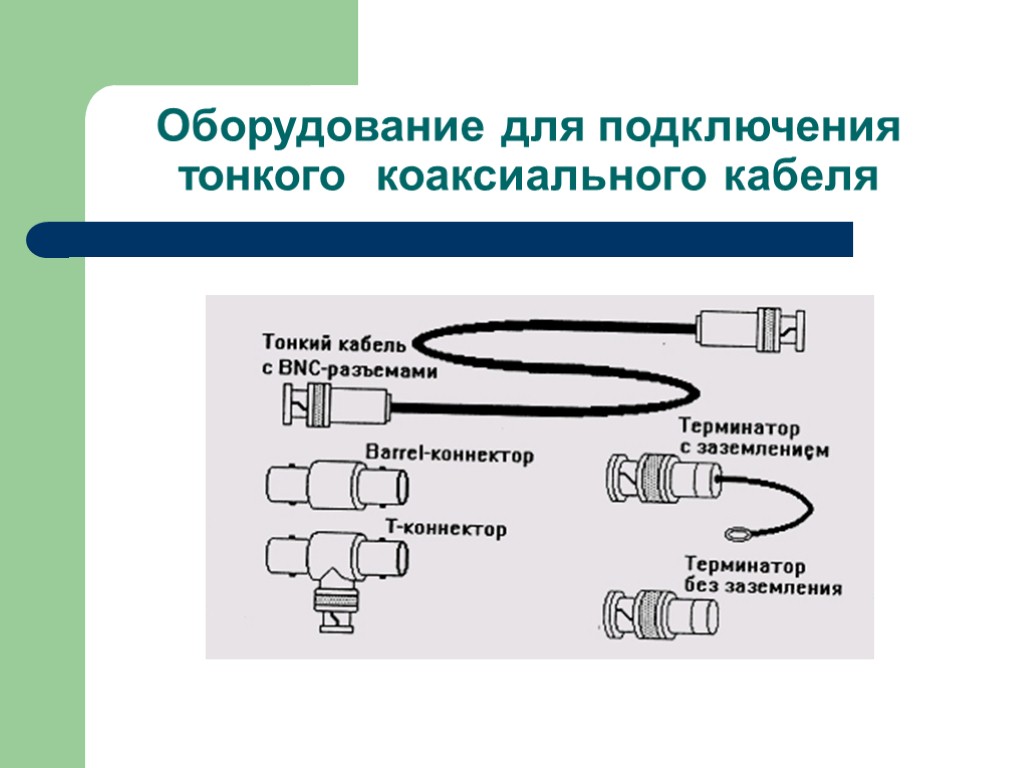 Оборудование для подключения тонкого коаксиального кабеля

Тонкий кабель с BNC-разъемами

Barrel-коннектор

T-коннектор

Терминатор с заземлением

Терминатор без заземления