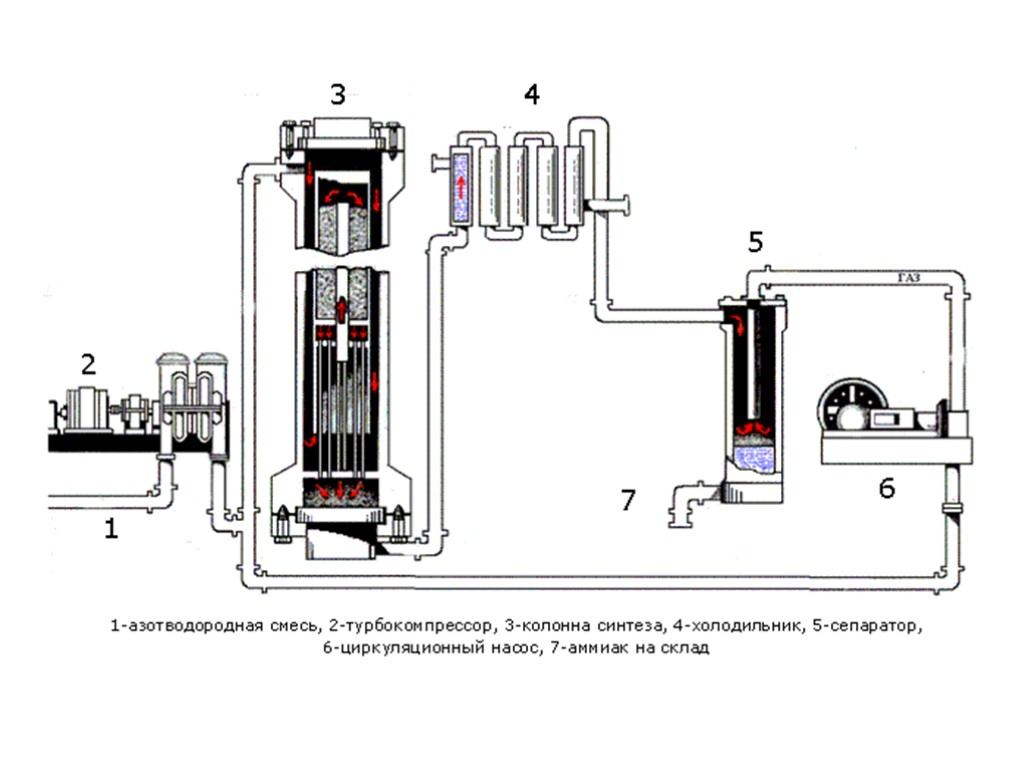 3

4

5

ГАЗ

2

1

7

6

1-азотводородная смесь, 2-турбокомпрессор, 3-колонна синтеза, 4-холодильник, 5-сепаратор, 6-циркуляционный насос, 7-аммиак на склад