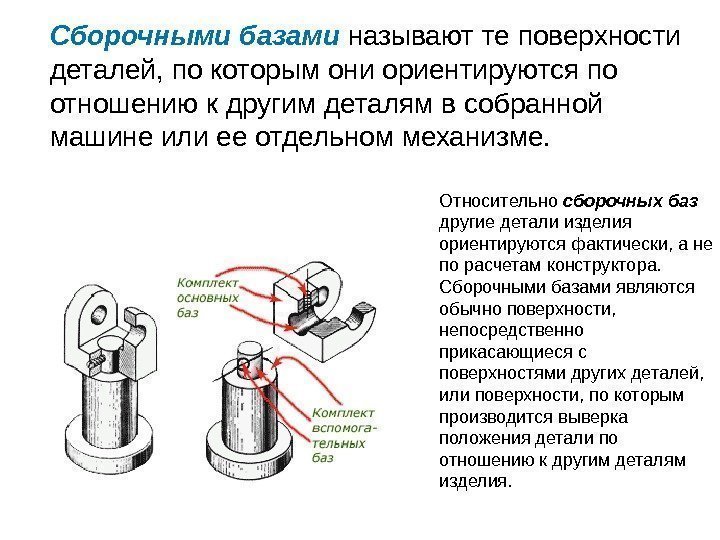 Сборочными базами называют те поверхности деталей, по которым они ориентируются по отношению к другим деталям в собранной машине или ее отдельном механизме.

Комплект основных баз

Комплект вспомогательных баз

Относительно сборочных баз другие детали изделия ориентируются фактически, а не по расчетам конструктора. Сборочными базами являются обычно поверхности, непосредственно прикасающиеся с поверхностями других деталей, или поверхности, по которым производится выверка положения детали по отношению к другим деталям изделия.