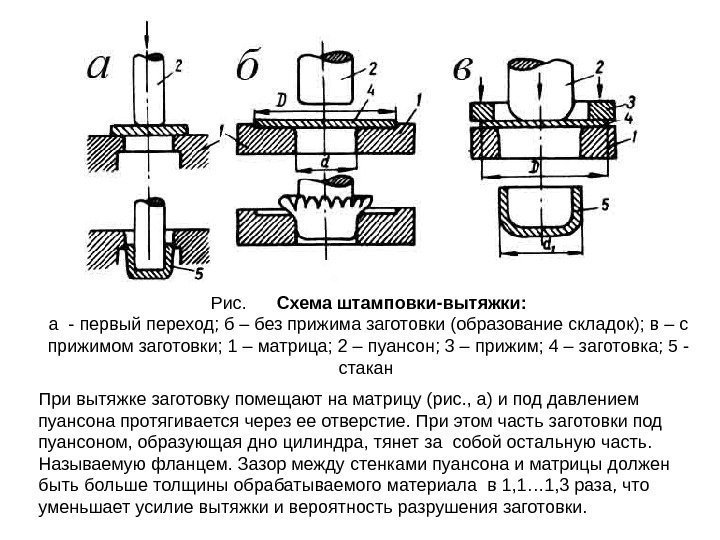 а
2
1
5
б
2
D
4
1
d
в
2
3
4
1
D
5
$d_1$

Рис. Схема штамповки-вытяжки:
а - первый переход; б – без прижима заготовки (образование складок); в – с прижимом заготовки; 1 – матрица; 2 – пуансон; 3 – прижим; 4 – заготовка; 5 - стакан

При вытяжке заготовку помещают на матрицу (рис., а) и под давлением пуансона протягивается через ее отверстие. При этом часть заготовки под пуансоном, образующая дно цилиндра, тянет за собой остальную часть. Называемую фланцем. Зазор между стенками пуансона и матрицы должен быть больше толщины обрабатываемого материала в 1,1…1,3 раза, что уменьшает усилие вытяжки и вероятность разрушения заготовки.