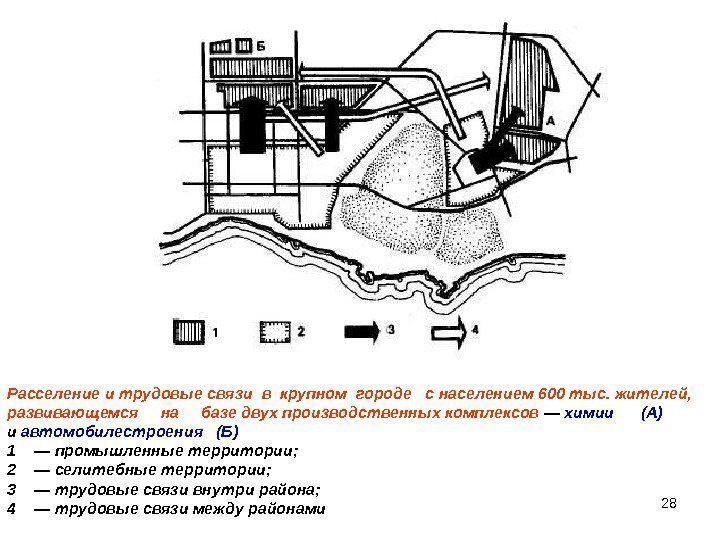 Б

А

1

2

3

4

Расселение и трудовые связи в крупном городе с населением 600 тыс. жителей, развивающемся на базе двух производственных комплексов — химии (А) и автомобилестроения (Б)
1 — промышленные территории;
2 — селитебные территории;
3 — трудовые связи внутри района;
4 — трудовые связи между районами

28