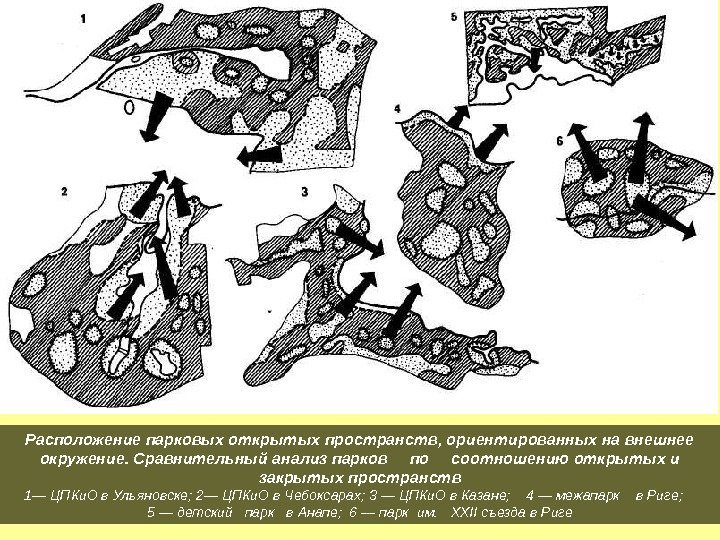 1

5

4

6

2

3

Расположение парковых открытых пространств, ориентированных на внешнее окружение. Сравнительный анализ парков по соотношению открытых и закрытых пространств

1— ЦПКиО в Ульяновске; 2— ЦПКиО в Чебоксарах; 3 — ЦПКиО в Казане; 4 — межапарк в Риге; 5 — детский парк в Анапе; 6 — парк им. XXII съезда в Риге