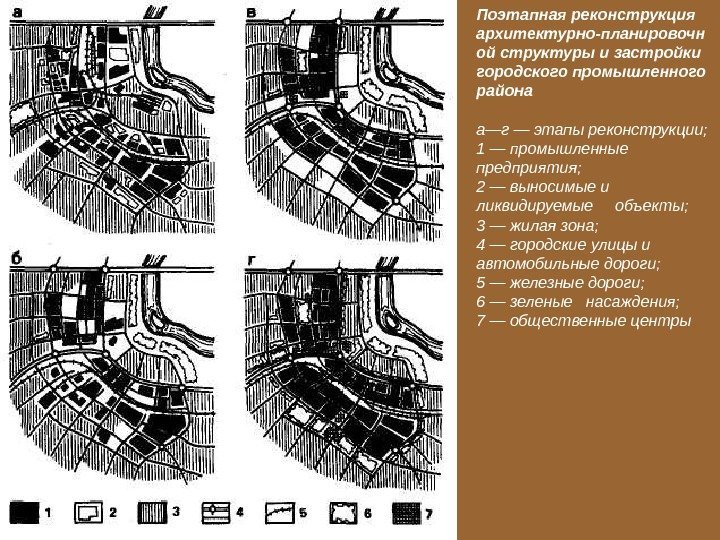 а

в

б

г

1 2 3 4 5 6 7

Поэтапная реконструкция архитектурно-планировочной структуры и застройки городского промышленного района

а—г — этапы реконструкции;
1 — промышленные предприятия;
2 — выносимые и ликвидируемые объекты;
3 — жилая зона;
4 — городские улицы и автомобильные дороги;
5 — железные дороги;
6 — зеленые насаждения;
7 — общественные центры