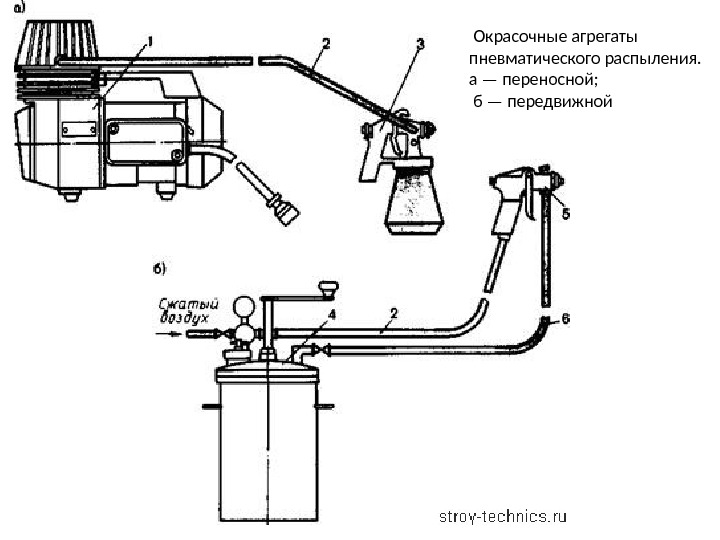 а)

1

2

3

Окрасочные агрегаты пневматического распыления.
а — переносной;
б — передвижной

5

б)

Сжатый воздух

4

2

6

stroy-technics.ru