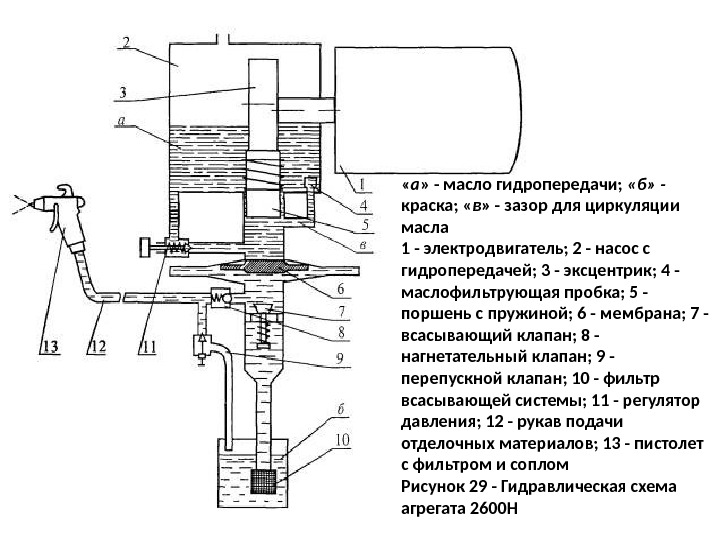 2
3
а
1
4
5
в
6
7
8
9
б
10
13
12
11

«а» - масло гидропередачи; «б» - краска; «в» - зазор для циркуляции масла
1 - электродвигатель; 2 - насос с гидропередачей; 3 - эксцентрик; 4 - маслофильтрующая пробка; 5 - поршень с пружиной; 6 - мембрана; 7 - всасывающий клапан; 8 - нагнетательный клапан; 9 - перепускной клапан; 10 - фильтр всасывающей системы; 11 - регулятор давления; 12 - рукав подачи отделочных материалов; 13 - пистолет с фильтром и соплом
Рисунок 29 - Гидравлическая схема агрегата 2600Н