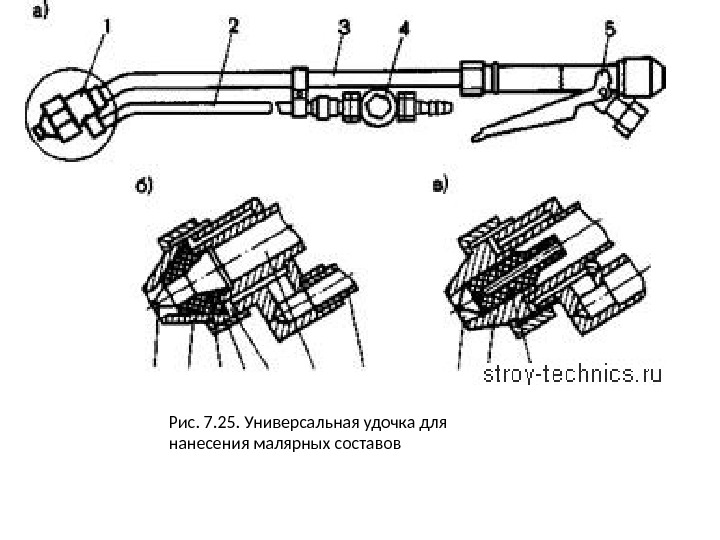 а)

1 2 3 4 5

б)

в)

stroy-technics.ru

Рис. 7.25. Универсальная удочка для нанесения малярных составов