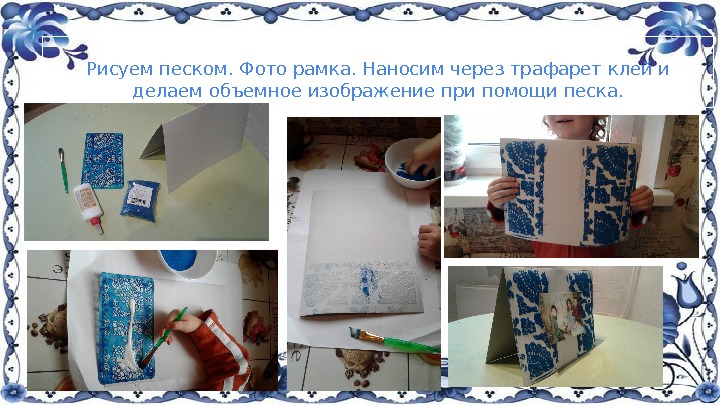 Рисуем песком. Фото рамка. Наносим через трафарет клей и делаем объемное изображение при помощи песка.