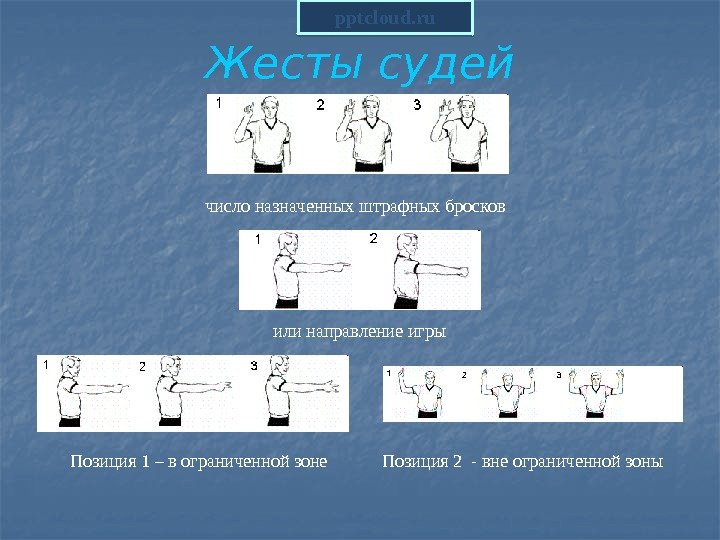 pptcloud.ru

Жесты судей

1 2 3

число назначенных штрафных бросков

1 2

или направление игры

1 2 3

1 2 3

Позиция 1 – в ограниченной зоне

Позиция 2 - вне ограниченной зоны