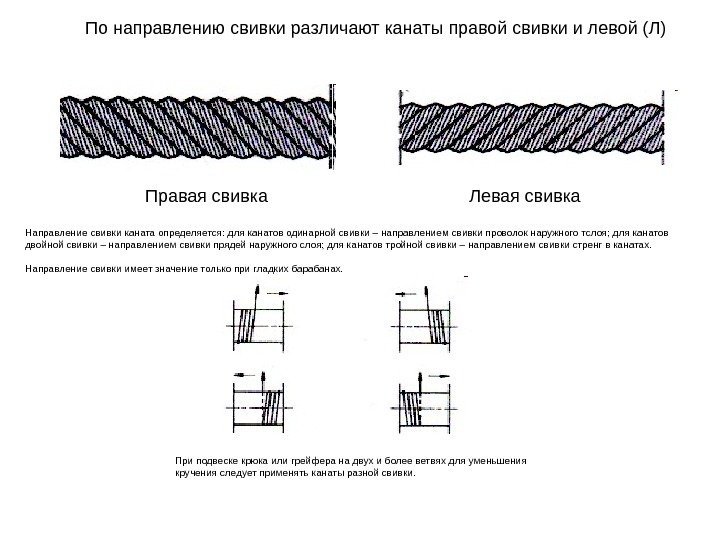 По направлению свивки различают канаты правой свивки и левой (Л)

Правая свивка

Левая свивка

Направление свивки каната определяется: для канатов одинарной свивки – направлением свивки проволок наружного тслоя; для канатов двойной свивки – направлением свивки прядей наружного слоя; для канатов тройной свивки – направлением свивки стренг в канатах.

Направление свивки имеет значение только при гладких барабанах.

При подвеске крюка или грейфера на двух и более ветвях для уменьшения кручения следует применять канаты разной свивки.