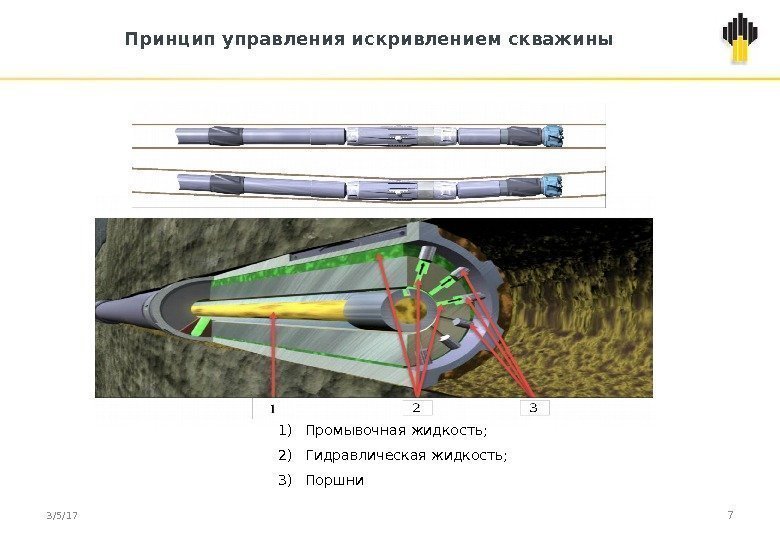 Принцип управления искривлением скважины

1

2

3

1) Промывочная жидкость;

2) Гидравлическая жидкость;

3) Поршни

3/5/17

7