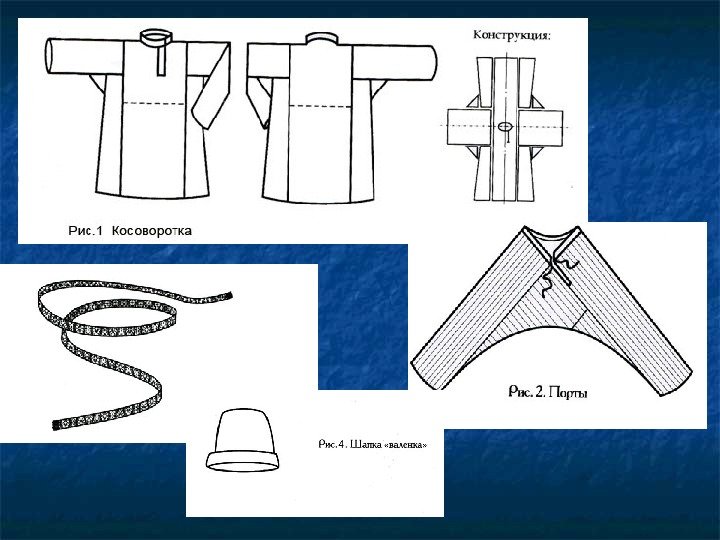 Конструкция:

Рис.1 Косоворотка

Рис. 2. Порты

Рис.4. Шапка «валенка»