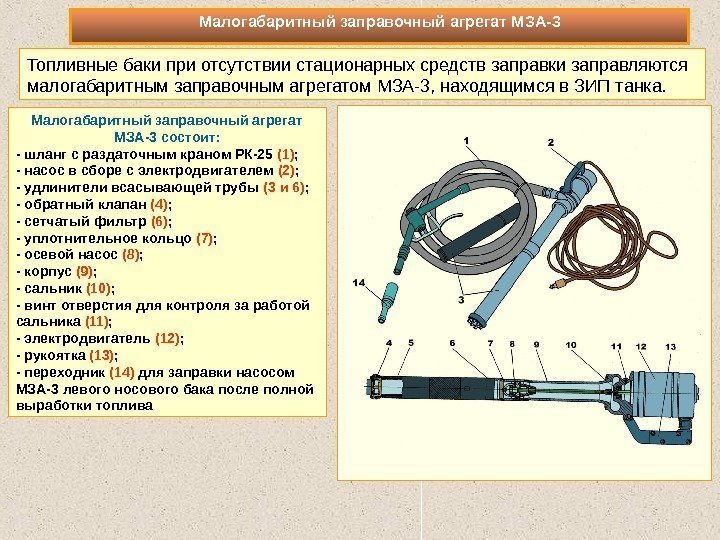 Малогабаритный заправочный агрегат МЗА-3

Топливные баки при отсутствии стационарных средств заправки заправляются малогабаритным заправочным агрегатом МЗА-3, находящимся в ЗИП танка.

Малогабаритный заправочный агрегат МЗА-3 состоит:
- шланг с раздаточным краном РК-25 (1);
- насос в сборе с электродвигателем (2);
- удлинители всасывающей трубы (3 и 6);
- обратный клапан (4);
- сетчатый фильтр (6);
- уплотнительное кольцо (7);
- осевой насос (8);
- корпус (9);
- сальник (10);
- винт отверстия для контроля за работой сальника (11);
- электродвигатель (12);
- рукоятка (13);
- переходник (14) для заправки насосом МЗА-3 левого носового бака после полной выработки топлива

1
2
14
3
4
5
6
7
8
9
10
11
12
13