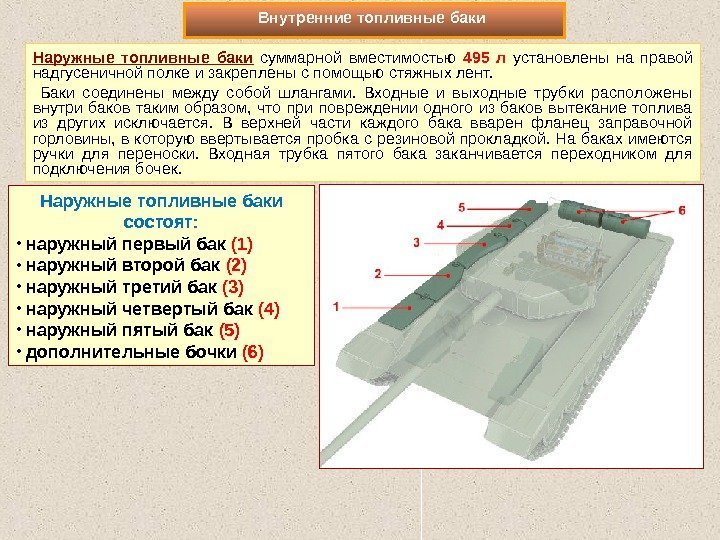 Внутренние топливные баки

Наружные топливные баки суммарной вместимостью 495 л установлены на правой надгусеничной полке и закреплены с помощью стяжных лент.

Баки соединены между собой шлангами. Входные и выходные трубки расположены внутри баков таким образом, что при повреждении одного из баков вытекание топлива из других исключается. В верхней части каждого бака вварен фланец заправочной горловины, в которую ввертывается пробка с резиновой прокладкой. На баках имеются ручки для переноски. Входная трубка пятого бака заканчивается переходником для подключения бочек.

Наружные топливные баки состоят:

• наружный первый бак (1)
• наружный второй бак (2)
• наружный третий бак (3)
• наружный четвертый бак (4)
• наружный пятый бак (5)
• дополнительные бочки (6)

5
4
3
2
1
6