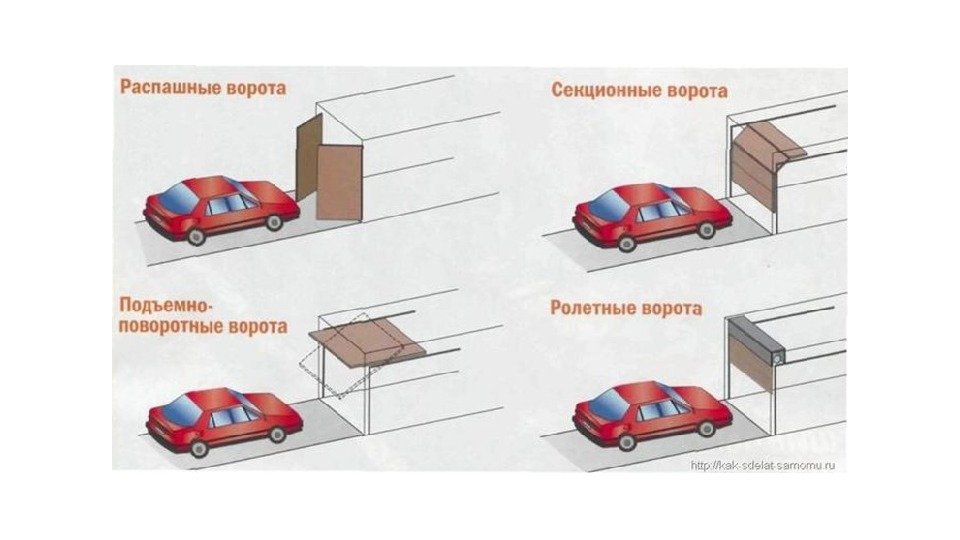 Распашные ворота

Секционные ворота

Подъемно-поворотные ворота

Ролетные ворота

http://kak-sdelat-samomu.ru