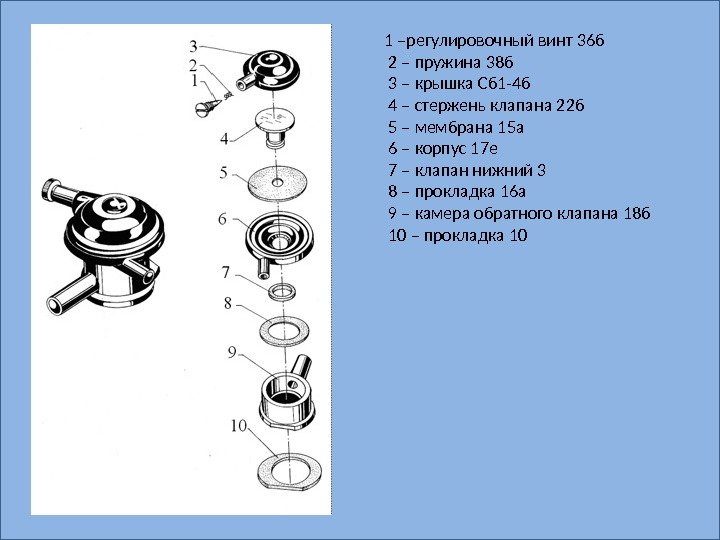 3
2
1
4
5
6
7
8
9
10

1 –регулировочный винт 36б
2 – пружина 38б
3 – крышка С61-4б
4 – стержень клапана 22б
5 – мембрана 15а
6 – корпус 17е
7 – клапан нижний 3
8 – прокладка 16а
9 – камера обратного клапана 18б
10 – прокладка 10