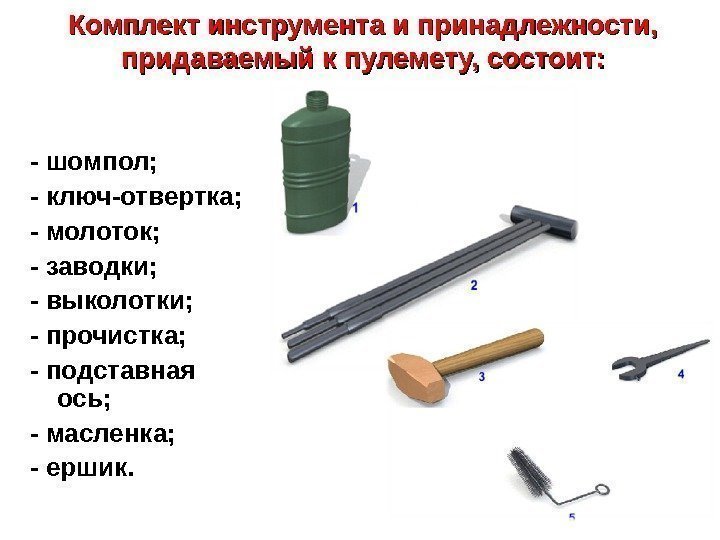 Комплект инструмента и принадлежности, придаваемый к пулемету, состоит:

- шомпол;
- ключ-отвертка;
- молоток;
- заводки;
- выколотки;
- прочистка;
- подставная ось;
- масленка;
- ершик.

1

2

3

4

5