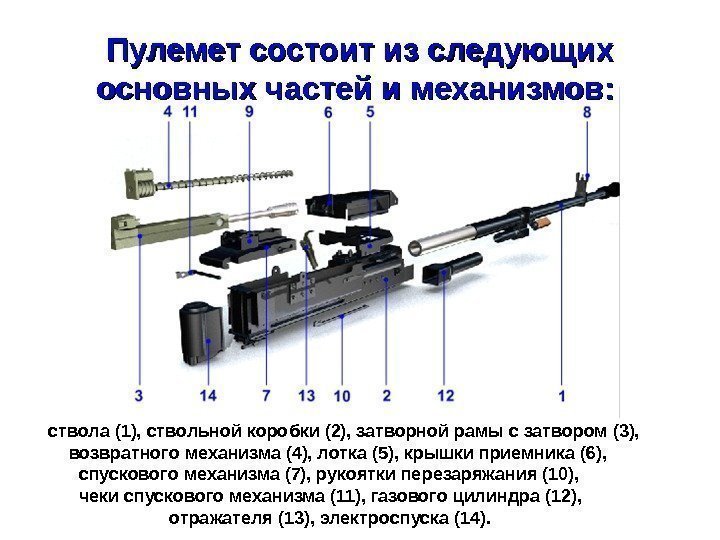 Пулемет состоит из следующих основных частей и механизмов:

4 11 9 6 5 8

3 14 7 13 10 2 12 1

ствола (1), ствольной коробки (2), затворной рамы с затвором (3), возвратного механизма (4), лотка (5), крышки приемника (6), спускового механизма (7), рукоятки перезаряжания (10), чеки спускового механизма (11), газового цилиндра (12), отражателя (13), электроспуска (14).