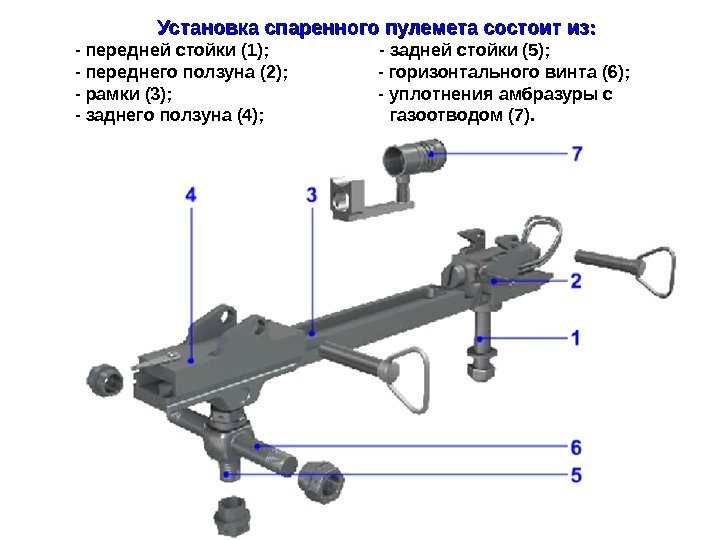 Установка спаренного пулемета состоит из:

- передней стойки (1);
- переднего ползуна (2);
- рамки (3);
- заднего ползуна (4);

- задней стойки (5);
- горизонтального винта (6);
- уплотнения амбразуры с газоотводом (7).

7
4
3
2
1
6
5