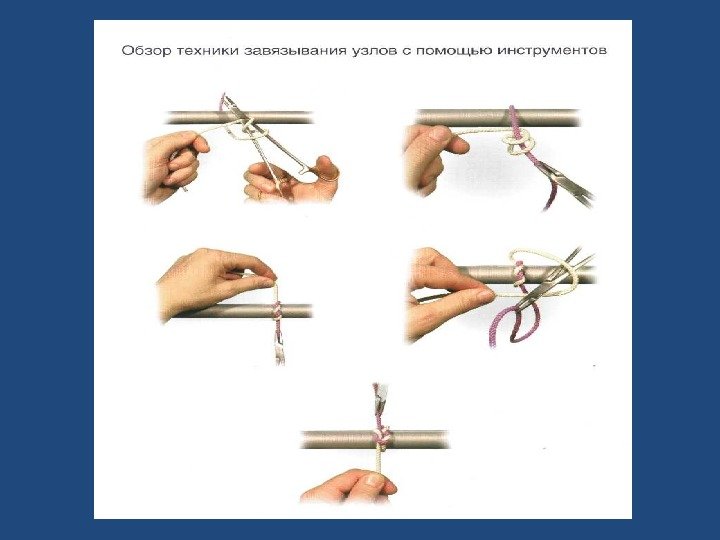 Обзор техники завязывания узлов с помощью инструментов