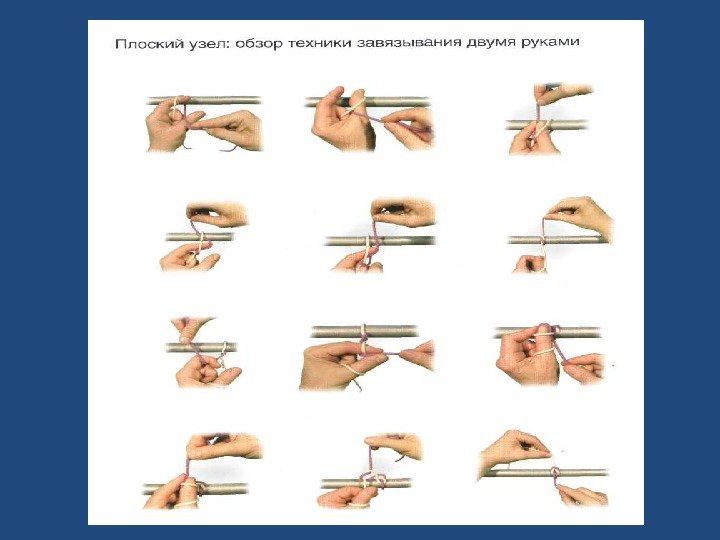 Плоский узел: обзор техники завязывания двумя руками