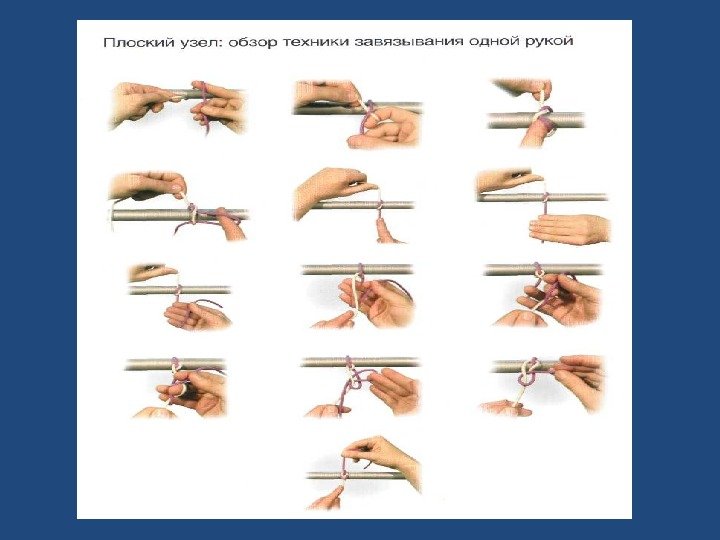 Плоский узел: обзор техники завязывания одной рукой