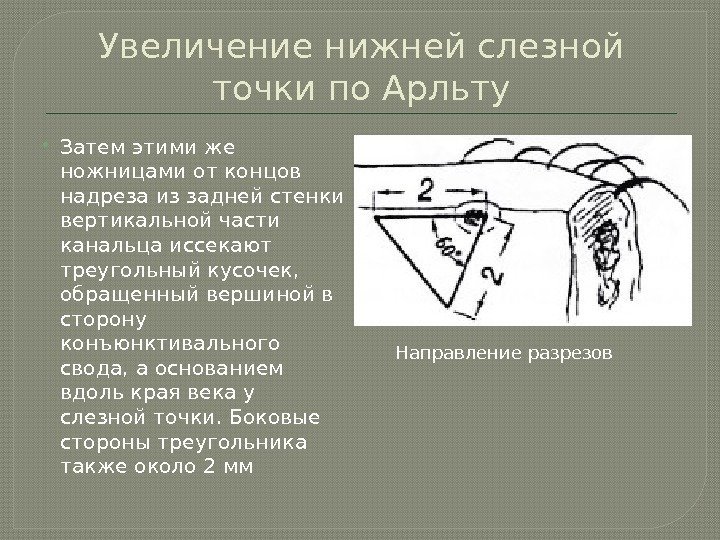 Увеличение нижней слезной точки по Арльту

Затем этими же ножницами от концов надреза из задней стенки вертикальной части канальца иссекают треугольный кусочек, обращенный вершиной в сторону конъюнктивального свода, а основанием вдоль края века у слезной точки. Боковые стороны треугольника также около 2 мм

2

60°

2

Направление разрезов