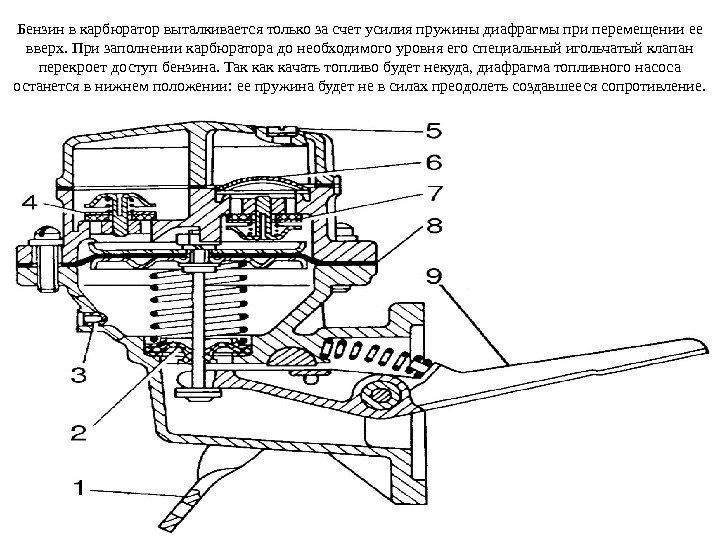 Бензин в карбюратор выталкивается только за счет усилия пружины диафрагмы при перемещении ее вверх. При заполнении карбюратора до необходимого уровня его специальный игольчатый клапан перекроет доступ бензина. Так как качать топливо будет некуда, диафрагма топливного насоса останется в нижнем положении: ее пружина будет не в силах преодолеть создавшееся сопротивление.

5
6
4
7
8
9
3
2
1