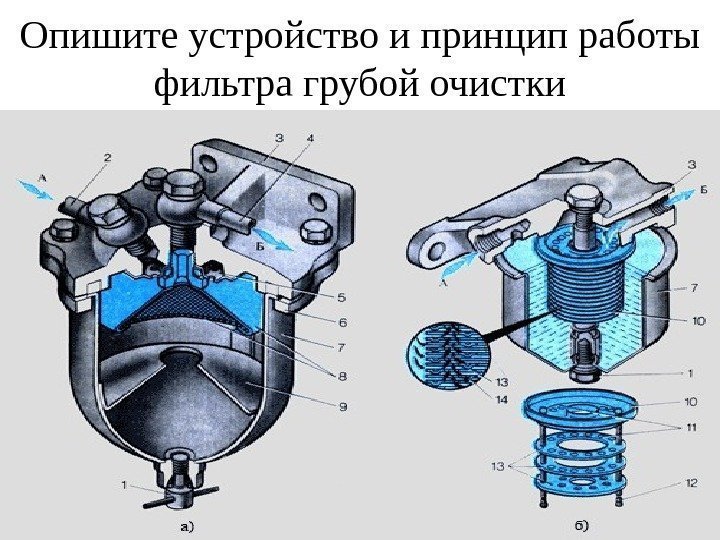 Опишите устройство и принцип работы фильтра грубой очистки

А
2
3
4
Б
5
6
7
8
9
1
а)

3
Б
А
7
10
1
13
14
10
11
13
12
б)