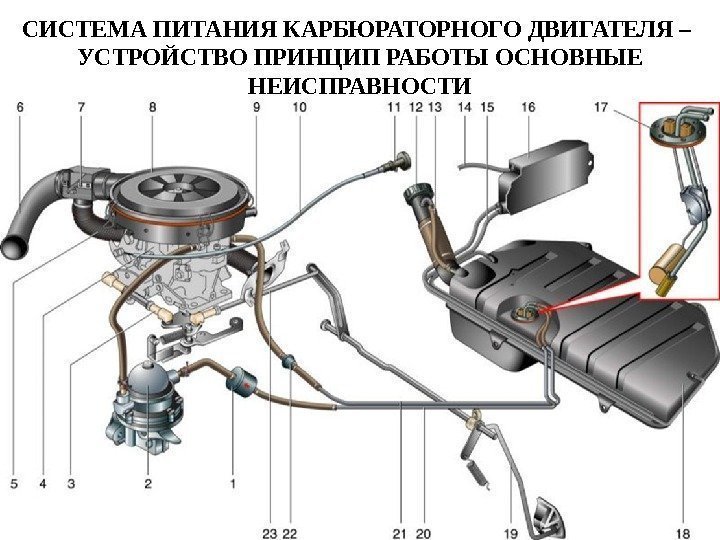 СИСТЕМА ПИТАНИЯ КАРБЮРАТОРНОГО ДВИГАТЕЛЯ – УСТРОЙСТВО ПРИНЦИП РАБОТЫ ОСНОВНЫЕ НЕИСПРАВНОСТИ

6 7 8 9 10 11 12 13 14 15 16 17

5 4 3 2 1 23 22 21 20 19 18