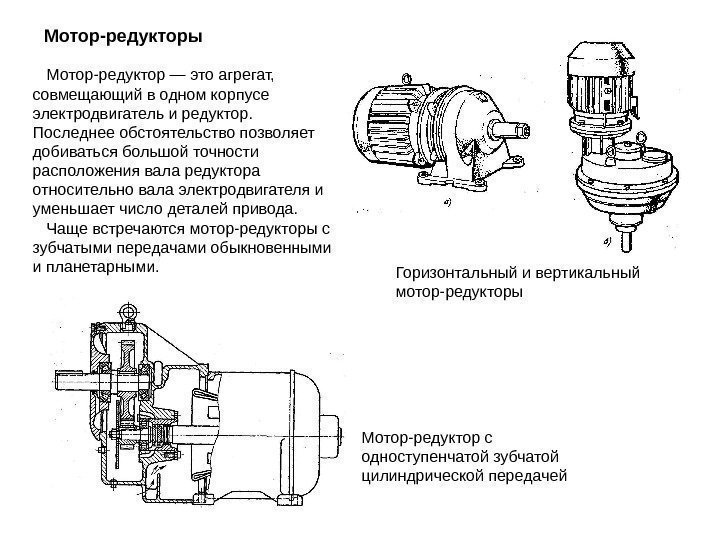 Мотор-редукторы

Мотор-редуктор — это агрегат, совмещающий в одном корпусе электродвигатель и редуктор. Последнее обстоятельство позволяет добиваться большой точности расположения вала редуктора относительно вала электродвигателя и уменьшает число деталей привода.

Чаще встречаются мотор-редукторы с зубчатыми передачами обыкновенными и планетарными.

а)

б)

Горизонтальный и вертикальный мотор-редукторы

Мотор-редуктор с одноступенчатой зубчатой цилиндрической передачей