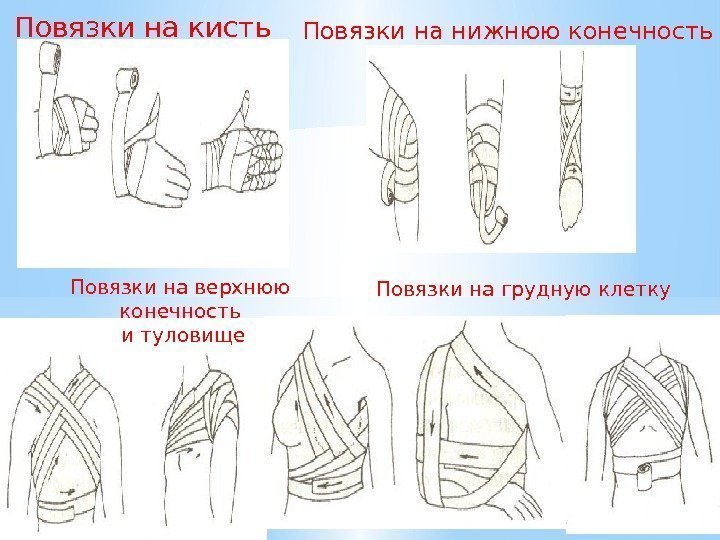 Повязки на кисть

Повязки на нижнюю конечность

Повязки на верхнюю конечность и туловище

Повязки на грудную клетку