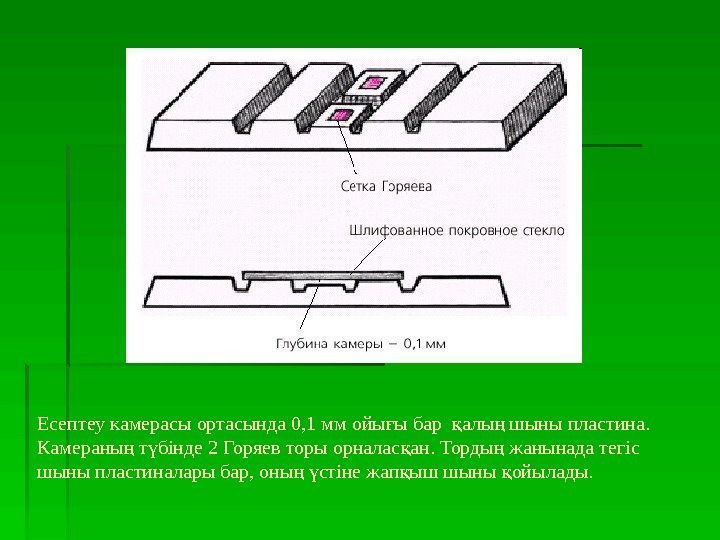 Сетка Горяева

Шлифованное покровное стекло

Глубина камеры – 0,1 мм

Есептеу камерасы ортасында 0,1 мм ойығы бар қалың шыны пластина. Камераның түбінде 2 Горяев торы орналасқан. Тордың жанынада тегіс шыны пластиналары бар, оның үстіне жапқыш шыны қойылады.